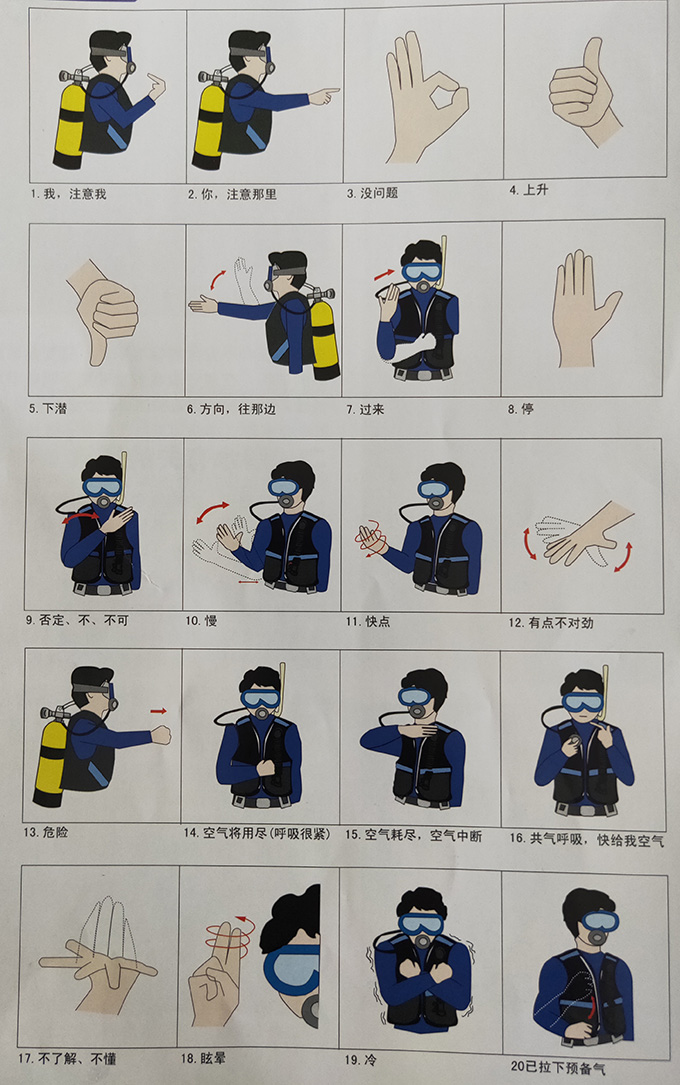 1. 我，注意我

2. 你，注意那里

3. 没问题

4. 上升

5. 下潜

6. 方向，往那边

7. 过来

8. 停

9. 否定、不、不可

10. 慢

11. 快点

12. 有点不对劲

13. 危险

14. 空气将用尽(呼吸很紧)

15. 空气耗尽，空气中断

16. 共气呼吸，快给我空气

17. 不了解、不懂

18. 眩晕

19. 冷

20已拉下预备气