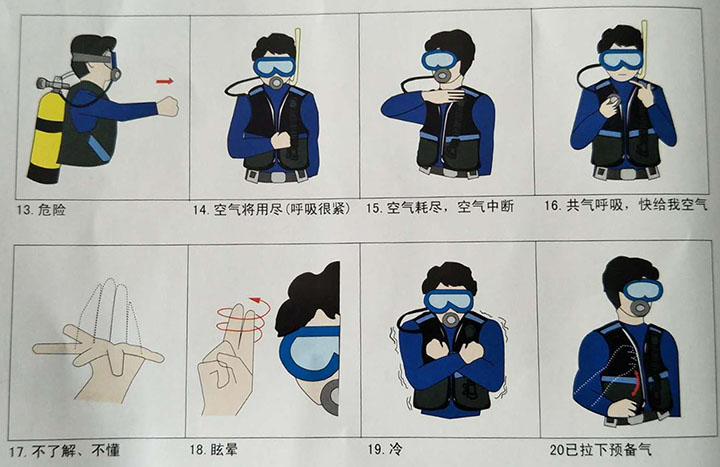 13. 危险

14. 空气将用尽(呼吸很紧)

15. 空气耗尽，空气中断

16. 共气呼吸，快给我空气

17. 不了解、不懂

18. 眩晕

19. 冷

20已拉下预备气