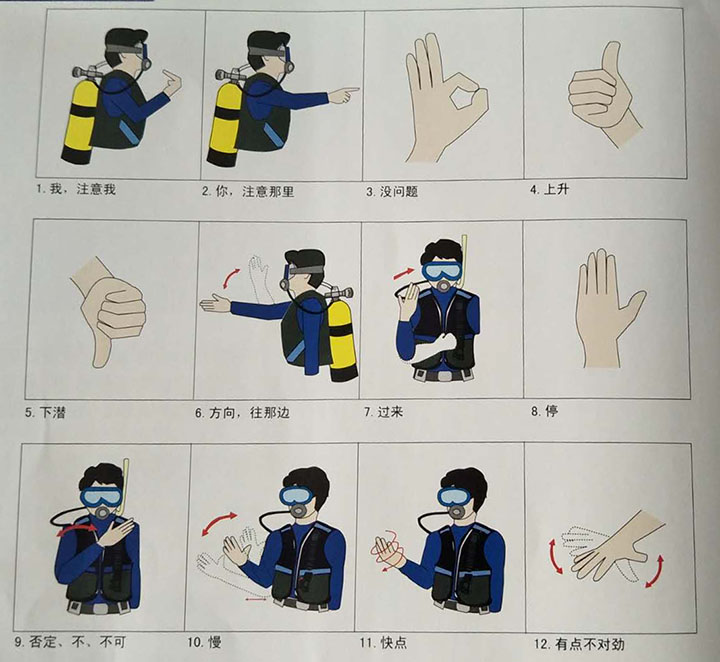 1. 我，注意我

2. 你，注意那里

3. 没问题

4. 上升

5. 下潜

6. 方向，往那边

7. 过来

8. 停

9. 否定、不、不可

10. 慢

11. 快点

12. 有点不对劲